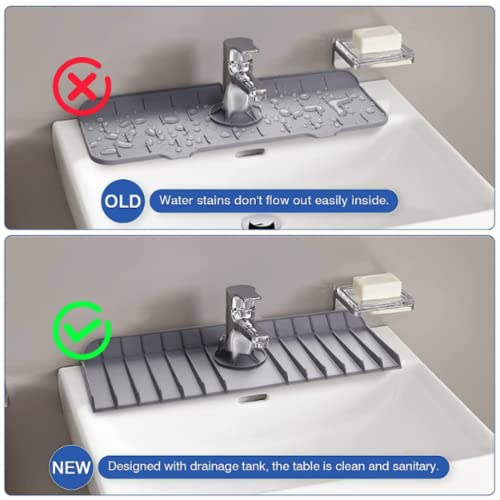 OLD
Water stains don't flow out easily inside.

NEW
Designed with drainage tank, the table is clean and sanitary.