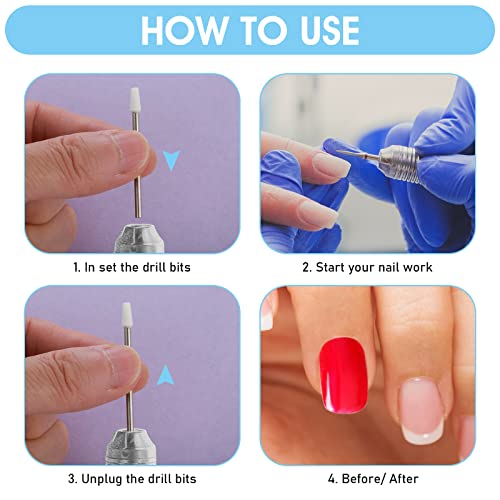 HOW TO USE

1. In set the drill bits

2. Start your nail work

3. Unplug the drill bits

4. Before/ After