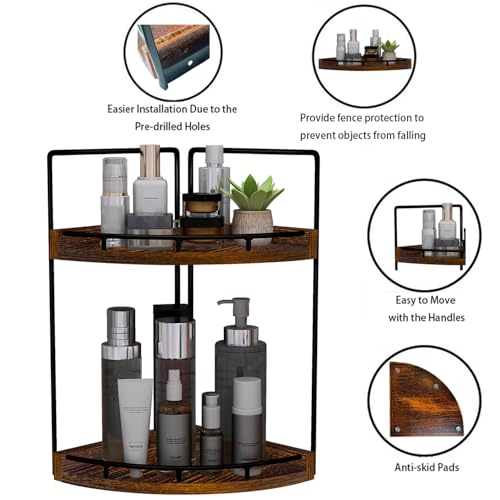 Easier Installation Due to the Pre-drilled Holes

Provide fence protection to prevent objects from falling

Easy to Move with the Handles

Anti-skid Pads