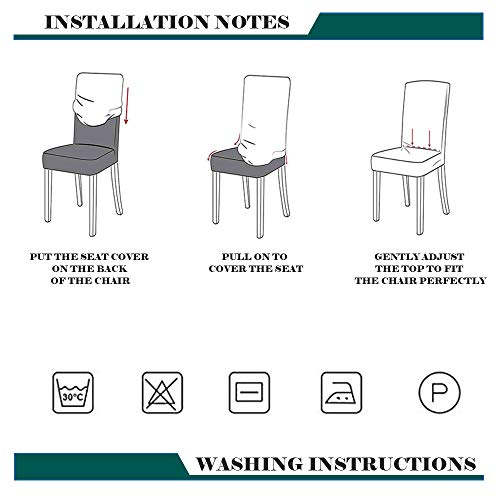 INSTALLATION NOTES

PUT THE SEAT COVER ON THE BACK OF THE CHAIR

PULL ON TO COVER THE SEAT

GENTLY ADJUST THE TOP TO FIT THE CHAIR PERFECTLY

30°C

P

WASHING INSTRUCTIONS