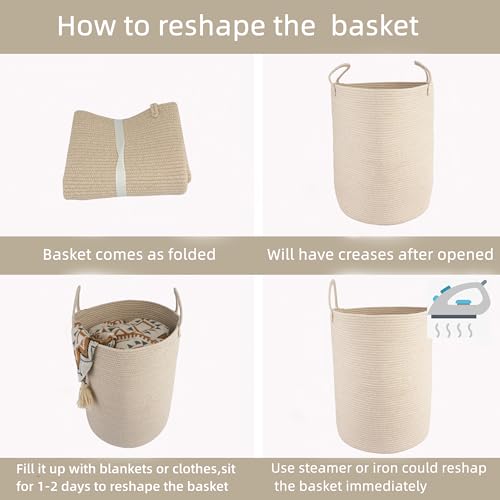 How to reshape the basket

Basket comes as folded

Will have creases after opened

Fill it up with blankets or clothes,sit for 1-2 days to reshape the basket

Use steamer or iron could reshap the basket immediately