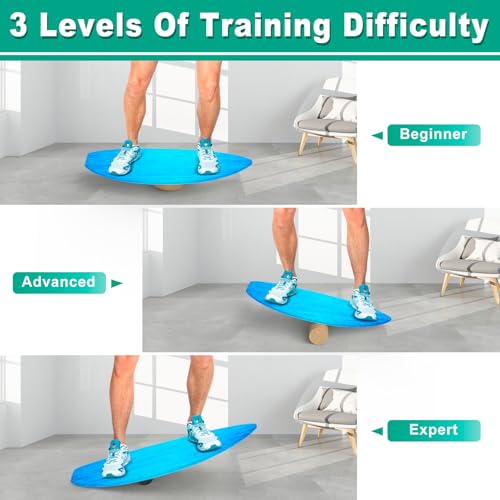 3 Levels Of Training Difficulty

Beginner

Advanced

Expert