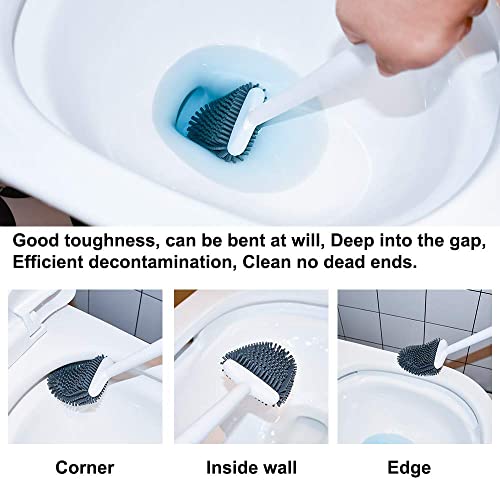 Good toughness, can be bent at will, Deep into the gap, Efficient decontamination, Clean no dead ends.

Corner

Inside wall

Edge