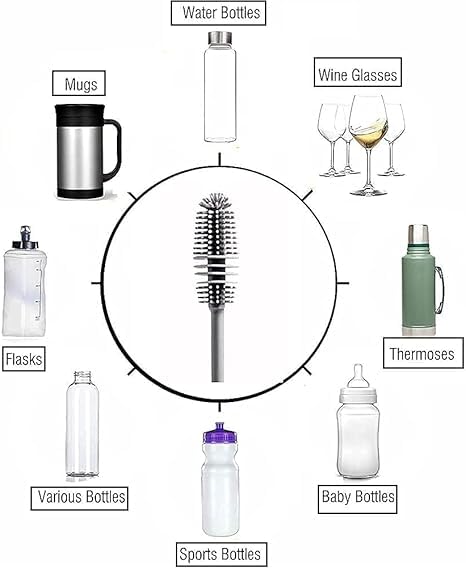 Water Bottles

Mugs

Wine Glasses

Flasks

Thermoses

Various Bottles

Baby Bottles

Sports Bottles