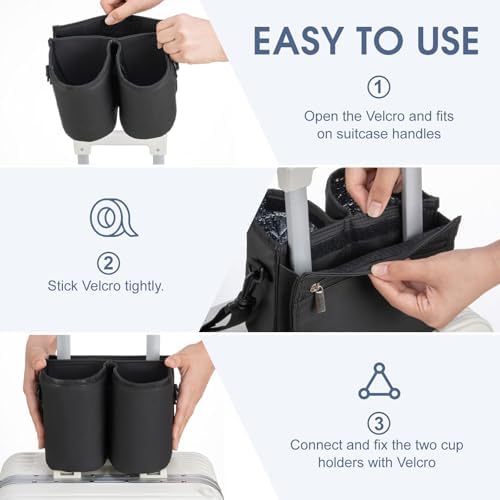 EASY TO USE

①

Open the Velcro and fits on suitcase handles

②

Stick Velcro tightly.

③

Connect and fix the two cup holders with Velcro