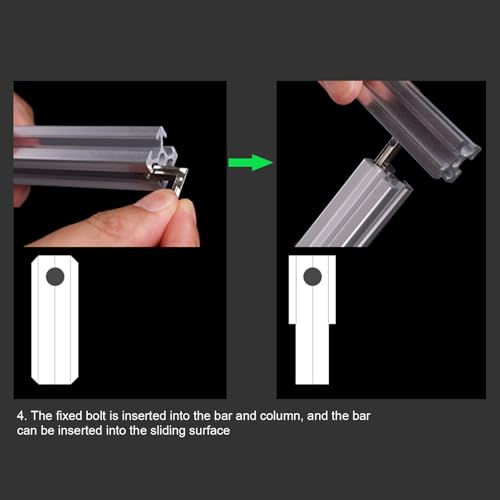 4. The fixed bolt is inserted into the bar and column, and the bar can be inserted into the sliding surface