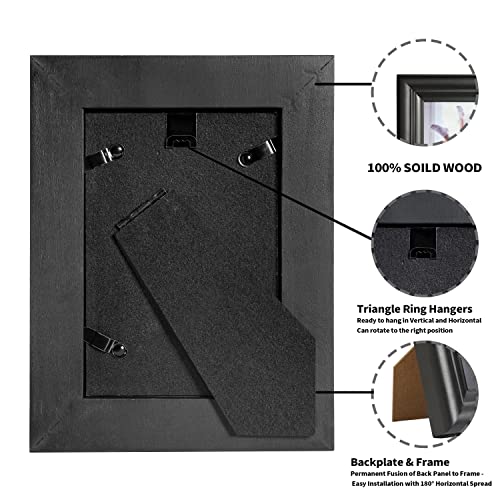 100% SOILD WOOD

Triangle Ring Hangers
Ready to hang in Vertical and Horizontal
Can rotate to the right position

Backplate & Frame
Permanent Fusion of Back Panel to Frame - Easy Installation with 180° Horizontal Spread