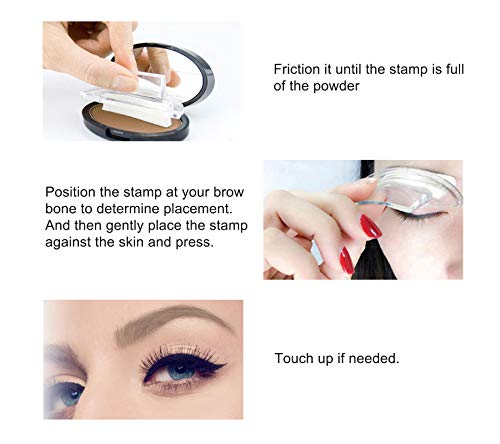 Friction it until the stamp is full of the powder

Position the stamp at your brow bone to determine placement. And then gently place the stamp against the skin and press.

Touch up if needed.