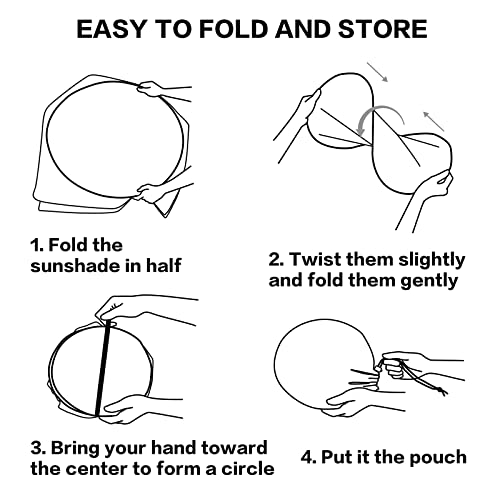 EASY TO FOLD AND STORE

1. Fold the sunshade in half

2. Twist them slightly and fold them gently

3. Bring your hand toward the center to form a circle

4. Put it the pouch