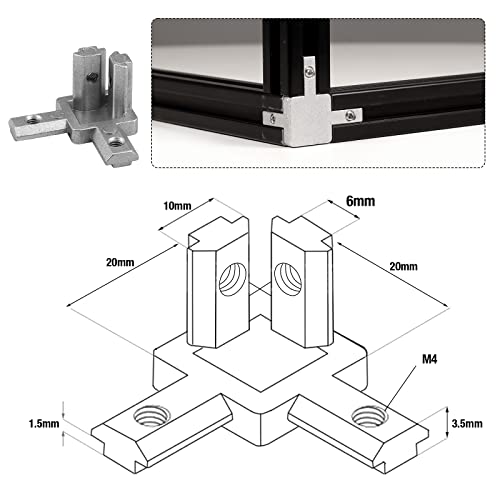 10mm
6mm
20mm
20mm
M4
1.5mm
3.5mm