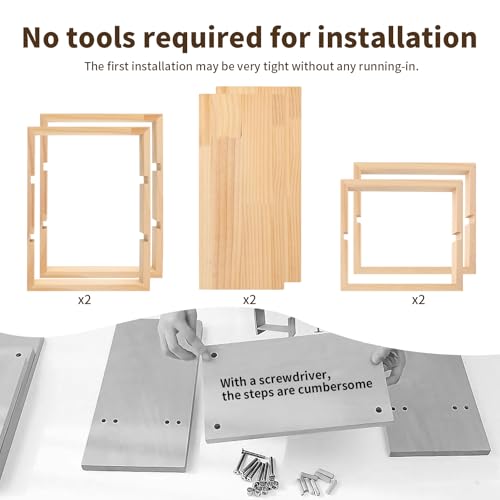 No tools required for installation

The first installation may be very tight without any running-in.

x2

x2

x2

With a screwdriver, the steps are cumbersome