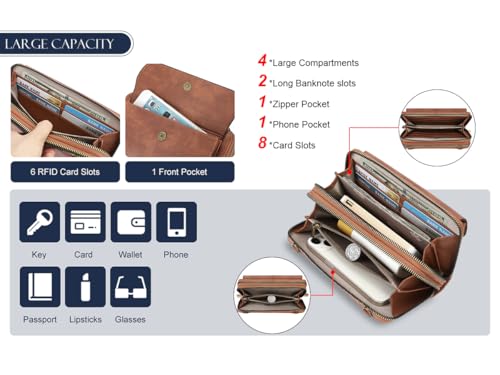 LARGE CAPACITY

6 RFID Card Slots

1 Front Pocket

4 *Large Compartments
2 *Long Banknote slots
1 *Zipper Pocket
1 *Phone Pocket
8 *Card Slots

Key
Card
Wallet
Phone
Passport
Lipsticks
Glasses