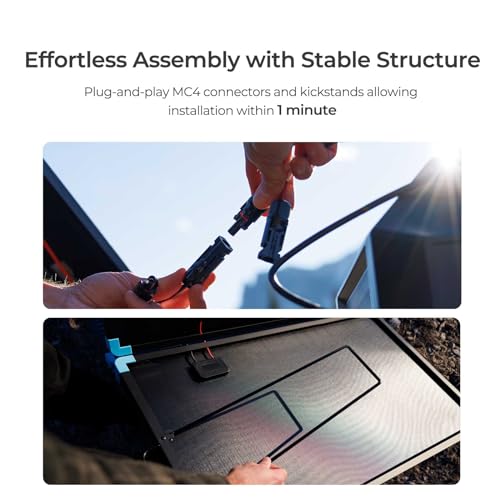 Effortless Assembly with Stable Structure

Plug-and-play MC4 connectors and kickstands allowing installation within 1 minute