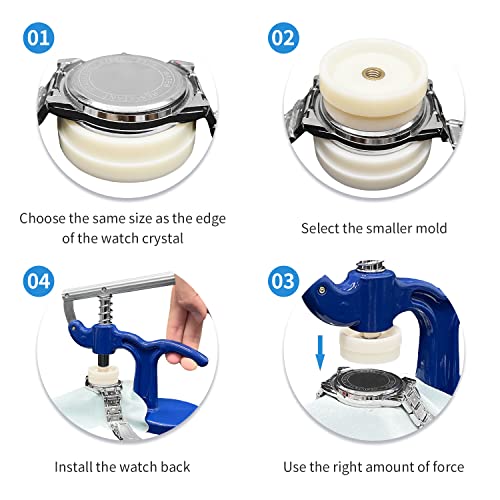 01

Choose the same size as the edge of the watch crystal

02

Select the smaller mold

04

Install the watch back

03

Use the right amount of force