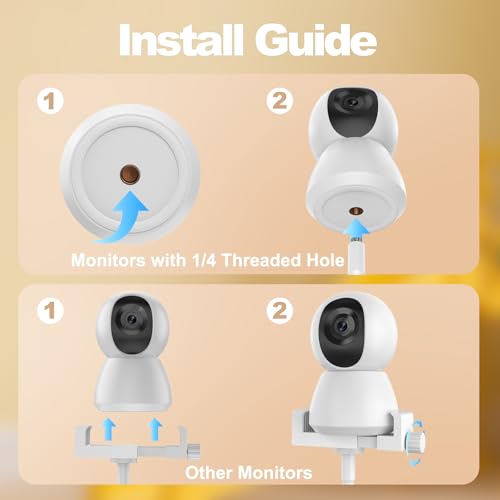 Install Guide

1

2

Monitors with 1/4 Threaded Hole

1

2

Other Monitors