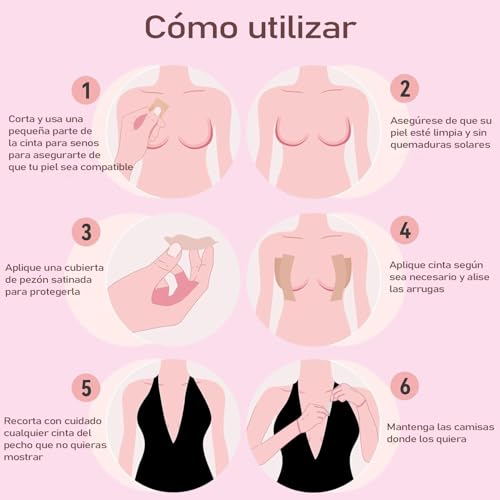 Cómo utilizar

1

Corta y usa una pequeña parte de la cinta para senos para asegurarte de que tu piel sea compatible

2

Asegúrese de que su piel esté limpia y sin quemaduras solares

3

Aplique una cubierta de pezón satinada para protegerla

4

Aplique cinta según sea necesario y alise las arrugas

5

Recorta con cuidado cualquier cinta del pecho que no quieras mostrar

6

Mantenga las camisas donde los quiera