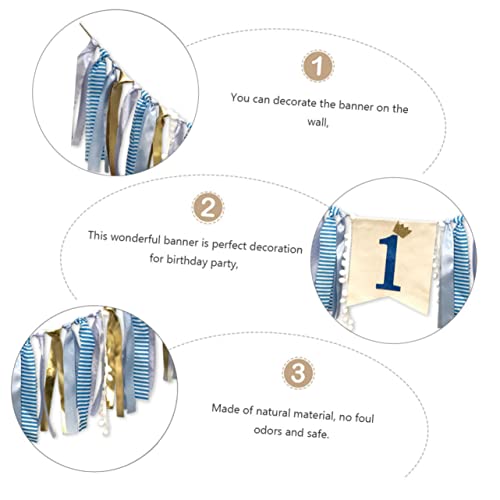 1

You can decorate the banner on the wall,

2

This wonderful banner is perfect decoration for birthday party,

1

3

Made of natural material, no foul odors and safe.