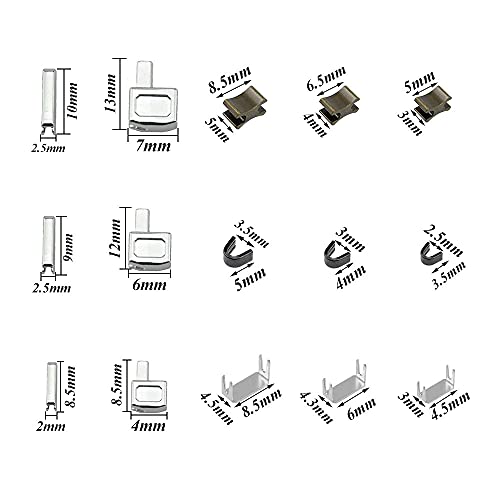 10mm
2.5mm
13mm
7mm
8.5mm
5mm
6.5mm
4mm
5mm
3mm

9mm
2.5mm
12mm
6mm
3.5mm
5mm
3mm
4mm
2.5mm
3.5mm

8.5mm
2mm
8.5mm
4mm
4.5mm
8.5mm
4.3mm
6mm
3mm
4.5mm