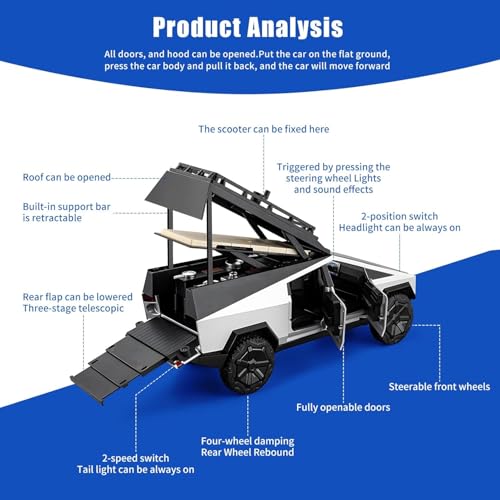 Product Analysis

All doors, and hood can be opened.Put the car on the flat ground, press the car body and pull it back, and the car will move forward

The scooter can be fixed here

Roof can be opened

Triggered by pressing the steering wheel Lights and sound effects

Built-in support bar is retractable

2-position switch Headlight can be always on

Rear flap can be lowered Three-stage telescopic

Steerable front wheels

Fully openable doors

Four-wheel damping Rear Wheel Rebound

2-speed switch Tail light can be always on