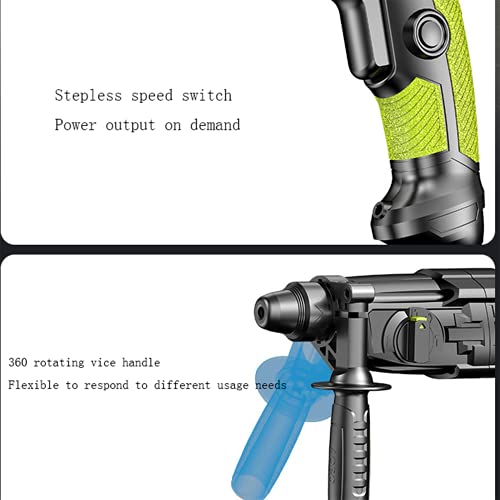 Stepless speed switch
Power output on demand

360 rotating vice handle
Flexible to respond to different usage needs