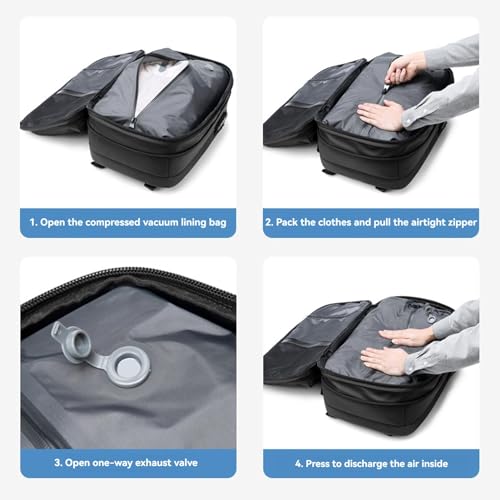 1. Open the compressed vacuum lining bag

2. Pack the clothes and pull the airtight zipper

3. Open one-way exhaust valve

4. Press to discharge the air inside