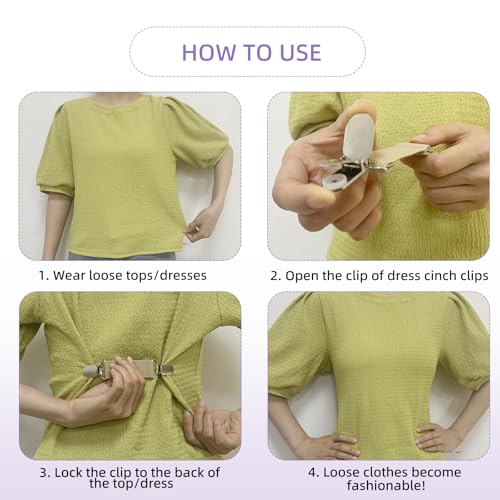 HOW TO USE

1. Wear loose tops/dresses

2. Open the clip of dress cinch clips

3. Lock the clip to the back of the top/dress

4. Loose clothes become fashionable!