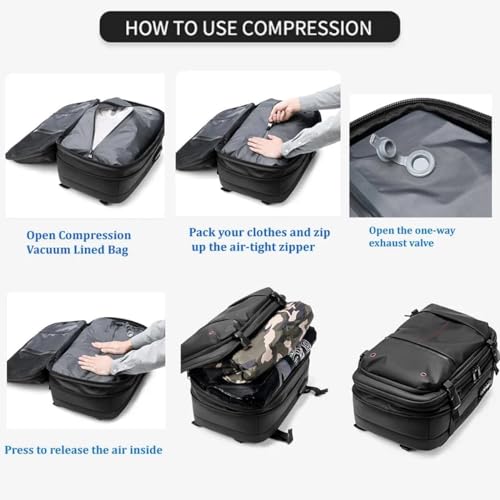 HOW TO USE COMPRESSION

Open Compression Vacuum Lined Bag

Pack your clothes and zip up the air-tight zipper

Open the one-way exhaust valve

Press to release the air inside