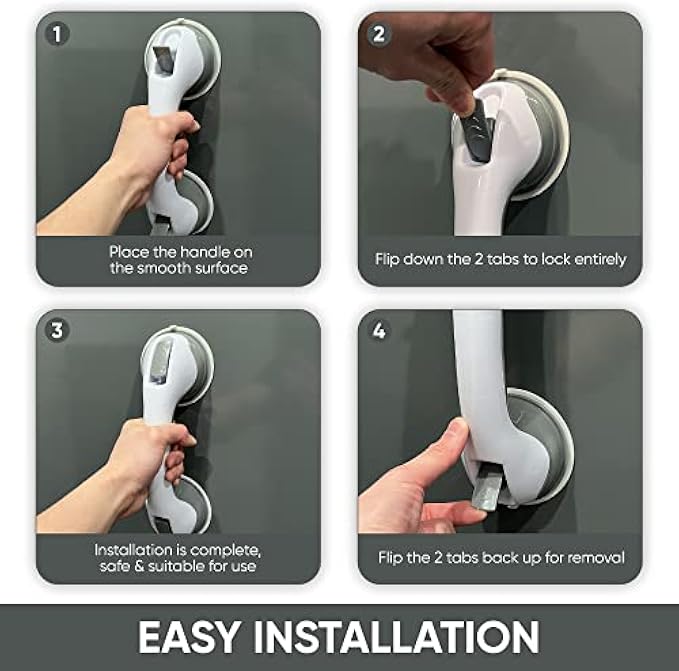 1

Place the handle on the smooth surface

2

Flip down the 2 tabs to lock entirely

3

Installation is complete, safe & suitable for use

4

Flip the 2 tabs back up for removal

EASY INSTALLATION