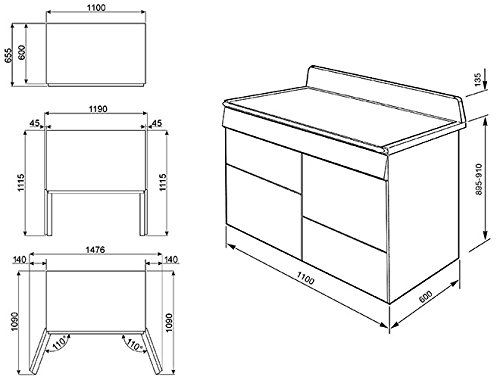 1100
655
600

1190
45
45
1115
1115

1476
140
140
1090
1090
110°
110°

135
895-910
1100
600