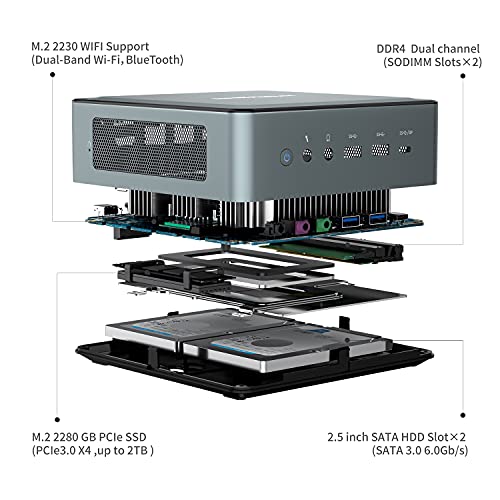 M.2 2230 WIFI Support
(Dual-Band Wi-Fi, BlueTooth)

DDR4 Dual channel
(SODIMM Slots×2)

M.2 2280 GB PCIe SSD
(PCIe3.0 X4 ,up to 2TB )

2.5 inch SATA HDD Slot×2
(SATA 3.0 6.0Gb/s)