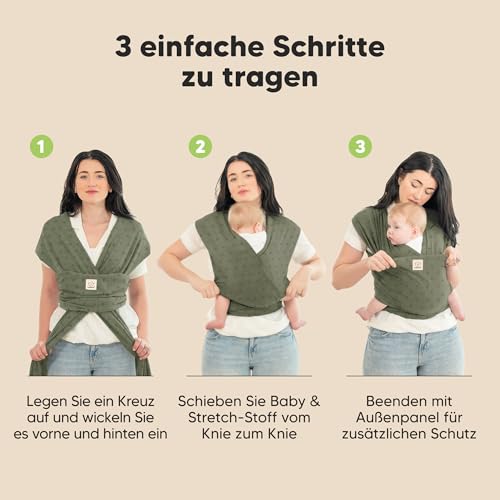 3 einfache Schritte zu tragen

1

Legen Sie ein Kreuz auf und wickeln Sie es vorne und hinten ein

2

Schieben Sie Baby & Stretch-Stoff vom Knie zum Knie

3

Beenden mit Außenpanel für zusätzlichen Schutz