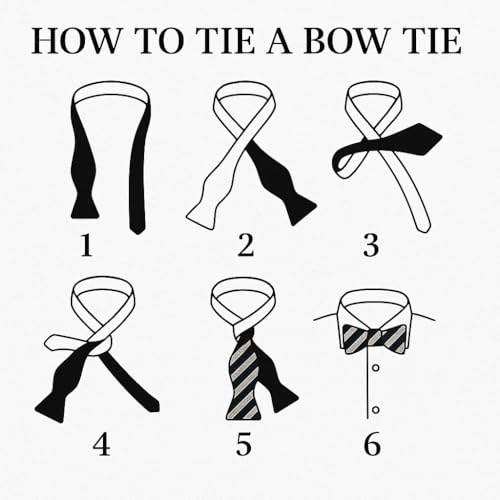 HOW TO TIE A BOW TIE

1

2

3

4

5

6