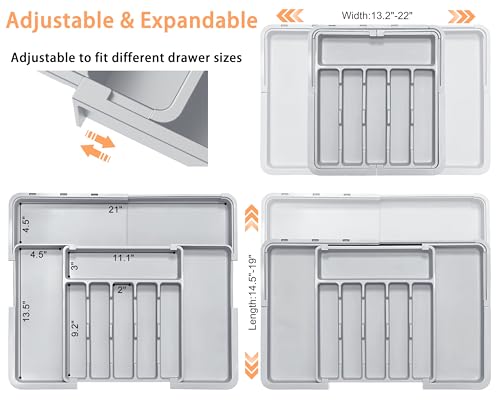 Adjustable & Expandable

Adjustable to fit different drawer sizes

Width:13.2"-22"

21"
4.5"
4.5"
11.1"
3"
2"
13.5"
9.2"

Length:14.5"-19"