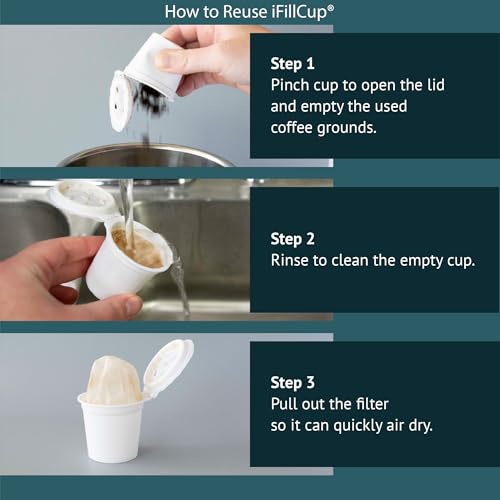 How to Reuse iFillCup®

Step 1
Pinch cup to open the lid and empty the used coffee grounds.

Step 2
Rinse to clean the empty cup.

Step 3
Pull out the filter so it can quickly air dry.