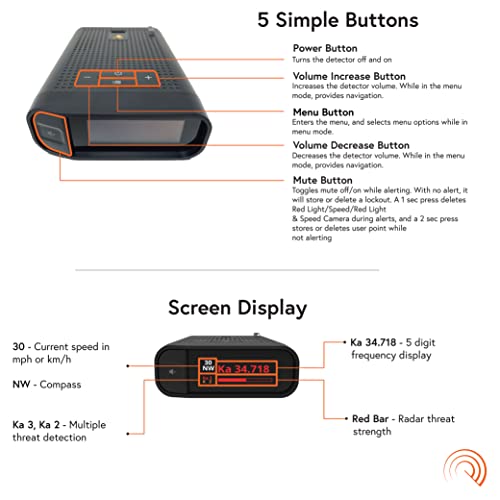 5 Simple Buttons

Power Button
Turns the detector off and on

Volume Increase Button
Increases the detector volume. While in the menu mode, provides navigation.

Menu Button
Enters the menu, and selects menu options while in menu mode.

Volume Decrease Button
Decreases the detector volume. While in the menu mode, provides navigation.

Mute Button
Toggles mute off/on while alerting. With no alert, it will store or delete a lockout. A 1 sec press deletes Red Light/Speed/Red Light & Speed Camera during alerts, and a 2 sec press stores or deletes user point while not alerting

Screen Display

30 - Current speed in mph or km/h

NW - Compass

Ka 3, Ka 2 - Multiple threat detection

30 NW Ka 34.718

Ka 34.718 - 5 digit frequency display

Red Bar - Radar threat strength