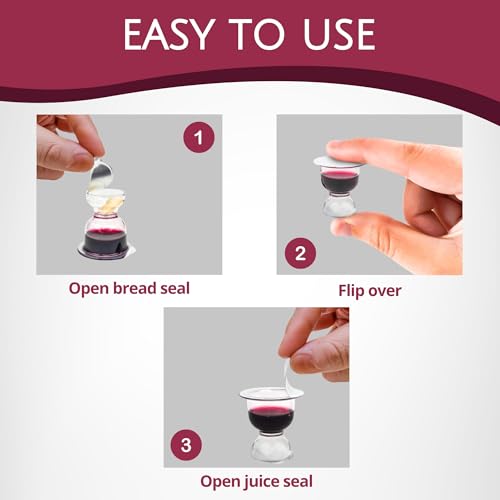 EASY TO USE

1

Open bread seal

2

Flip over

3

Open juice seal