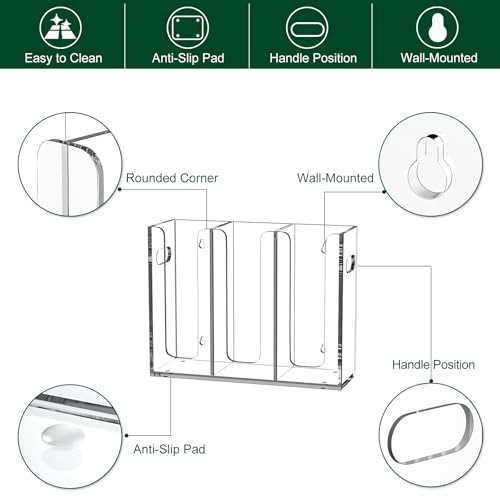 Easy to Clean
Anti-Slip Pad
Handle Position
Wall-Mounted

Rounded Corner
Wall-Mounted
Handle Position
Anti-Slip Pad