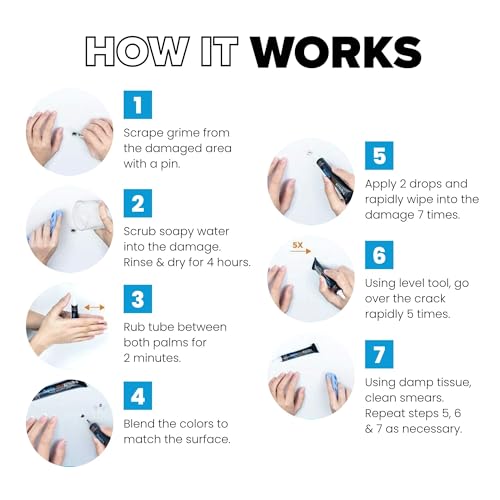 HOW IT WORKS

1
Scrape grime from the damaged area with a pin.

2
Scrub soapy water into the damage. Rinse & dry for 4 hours.

3
Rub tube between both palms for 2 minutes.

4
Blend the colors to match the surface.

5
Apply 2 drops and rapidly wipe into the damage 7 times.

5X

6
Using level tool, go over the crack rapidly 5 times.

7
Using damp tissue, clean smears. Repeat steps 5, 6 & 7 as necessary.