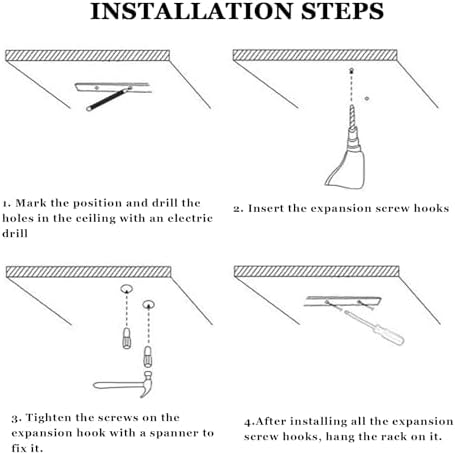 INSTALLATION STEPS

1. Mark the position and drill the holes in the ceiling with an electric drill

2. Insert the expansion screw hooks

3. Tighten the screws on the expansion hook with a spanner to fix it.

4.After installing all the expansion screw hooks, hang the rack on it.