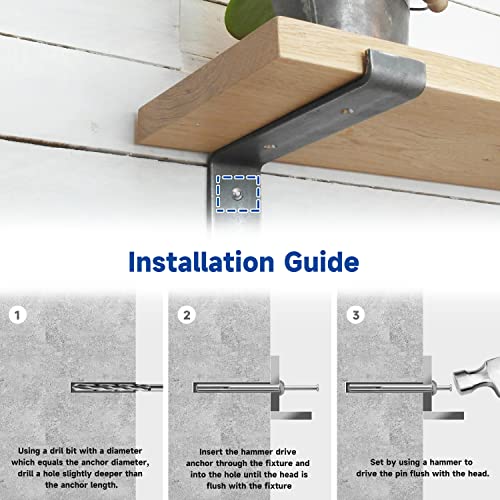 Installation Guide

1

Using a dril bit with a diameter which equals the anchor diameter, drill a hole slightly deeper than the anchor length.

2

Insert the hammer drive anchor through the fixture and into the hole until the head is flush with the fixture

3

Set by using a hammer to drive the pin flush with the head.