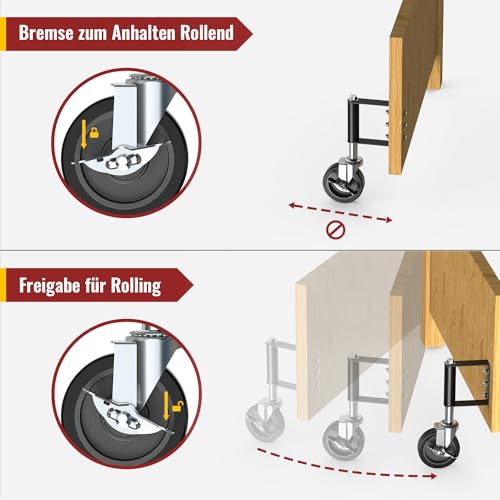 Bremse zum Anhalten Rollend

Freigabe für Rolling