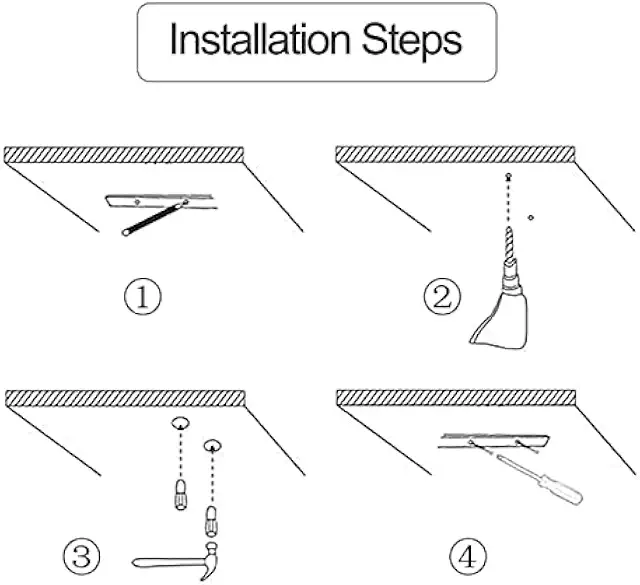 Installation Steps

①

②

③

④