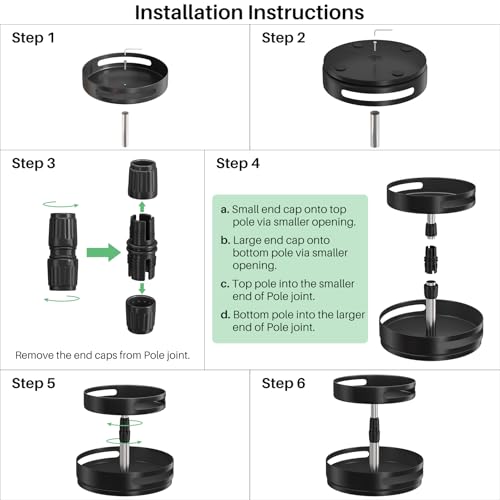 Installation Instructions

Step 1

Step 2

Step 3

Remove the end caps from Pole joint.

Step 4

a. Small end cap onto top pole via smaller opening.

b. Large end cap onto bottom pole via smaller opening.

c. Top pole into the smaller end of Pole joint.

d. Bottom pole into the larger end of Pole joint.

Step 5

Step 6