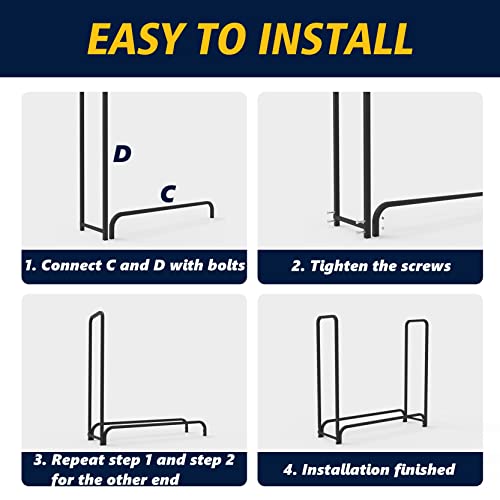 EASY TO INSTALL

D

C

1. Connect C and D with bolts

2. Tighten the screws

3. Repeat step 1 and step 2 for the other end

4. Installation finished