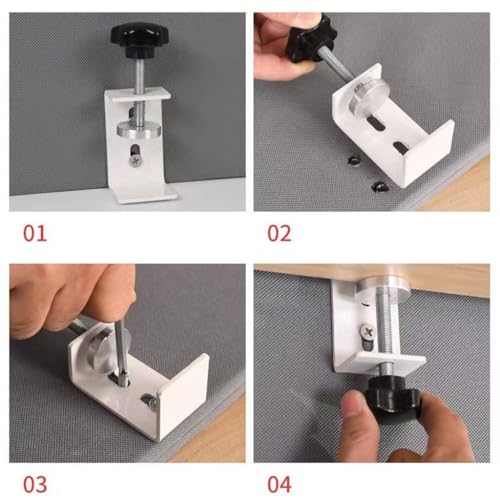 01

02

03

04