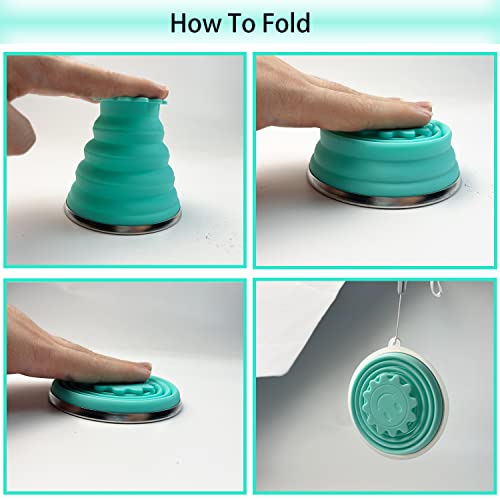 How To Fold