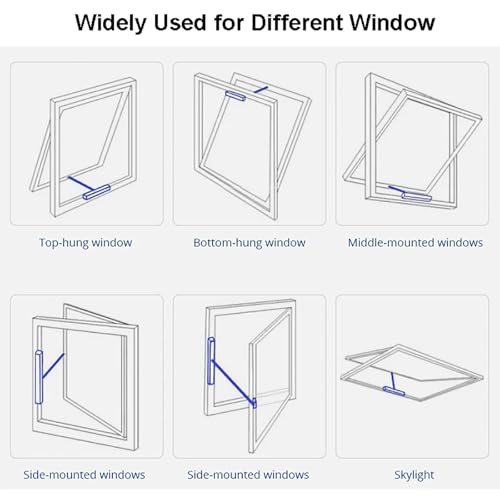 Widely Used for Different Window

Top-hung window

Bottom-hung window

Middle-mounted windows

Side-mounted windows

Side-mounted windows

Skylight