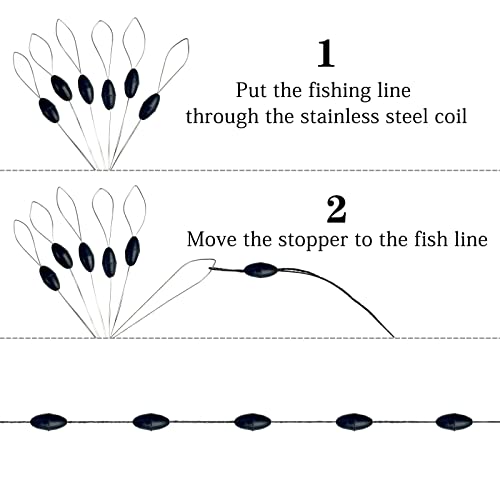 1
Put the fishing line through the stainless steel coil

2
Move the stopper to the fish line