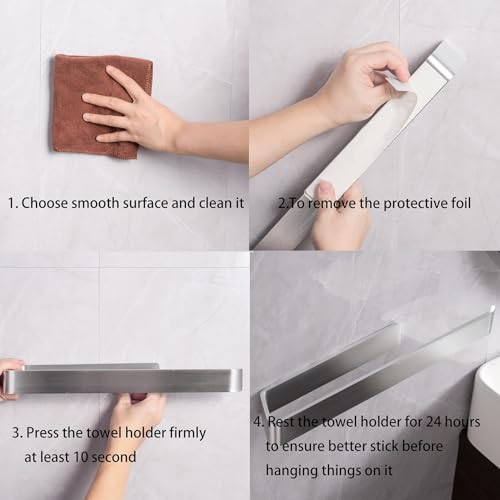 1. Choose smooth surface and clean it

2.To remove the protective foil

3. Press the towel holder firmly at least 10 second

4. Rest the towel holder for 24 hours to ensure better stick before hanging things on it