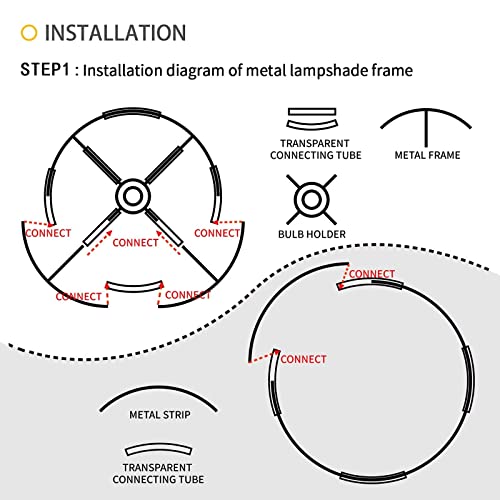 INSTALLATION

STEP1 : Installation diagram of metal lampshade frame

TRANSPARENT CONNECTING TUBE

METAL FRAME

BULB HOLDER

CONNECT

CONNECT

CONNECT

CONNECT

CONNECT

CONNECT

CONNECT

METAL STRIP

TRANSPARENT CONNECTING TUBE